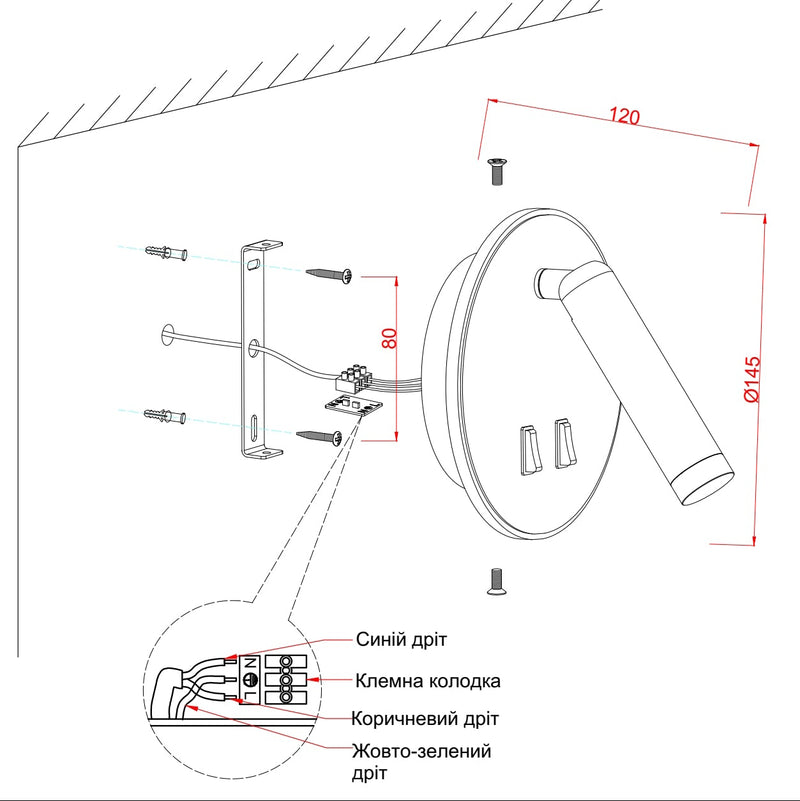 120

80

Ø145

N
L

Синій дріт

Клемна колодка

Коричневий дріт

Жовто-зелений дріт